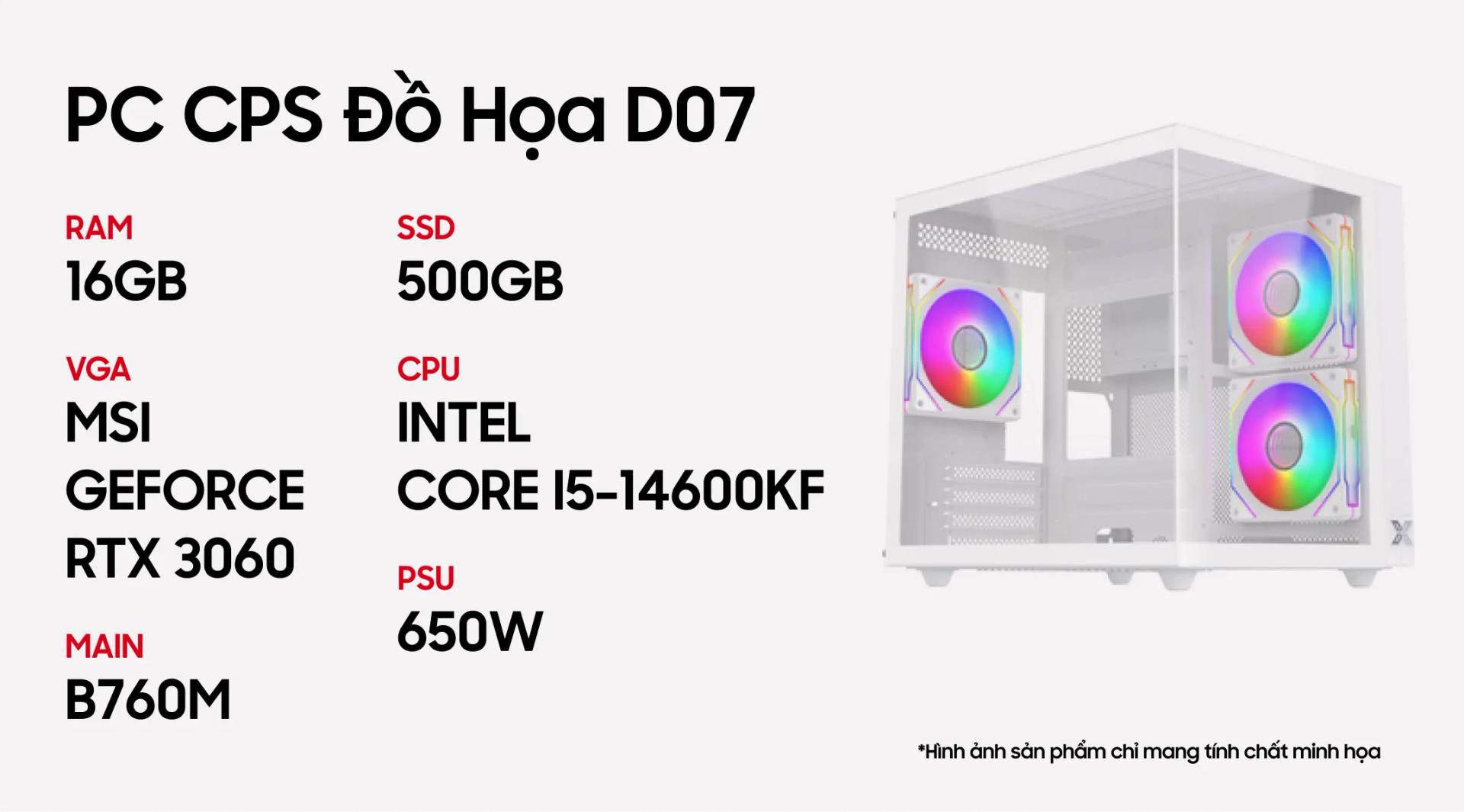 PC CPS Đồ Họa D07

RAM
16GB

VGA
MSI GEFORCE RTX 3060

MAIN
B760M

SSD
500GB

CPU
INTEL CORE I5-14600KF

PSU
650W

*Hình ảnh sản phẩm chỉ mang tính chất minh họa